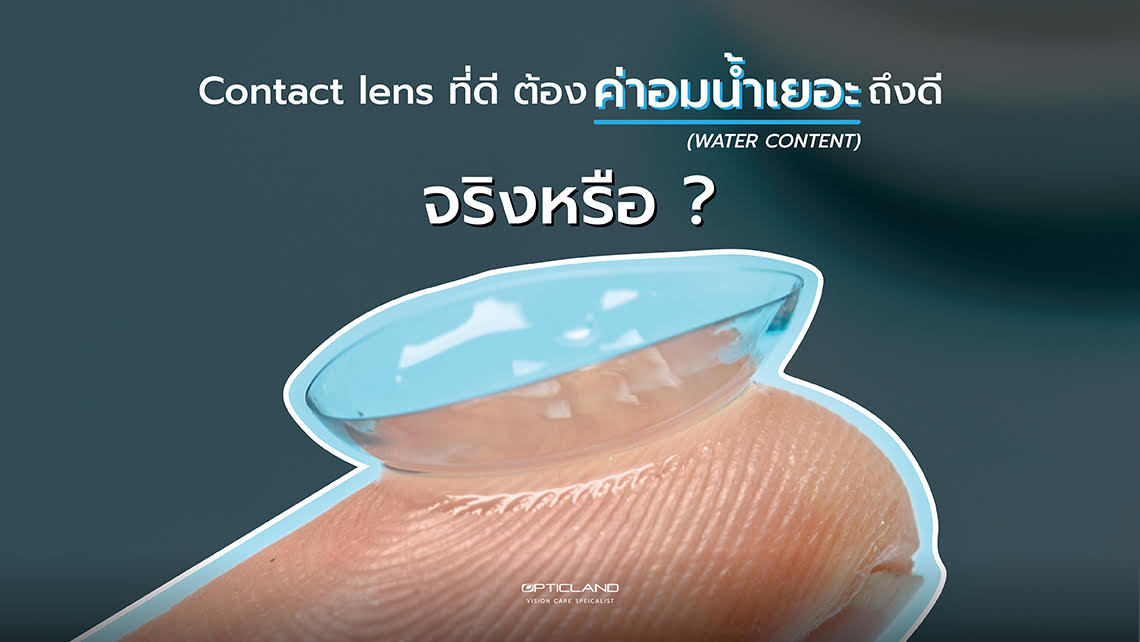 Contact lens ที่ดี ต้อง ค่าอมน้ำเยอะ ถึงดี
(WATER CONTENT)

จริงหรือ ?

OPTICLAND
VISION CARE SPEICALIST